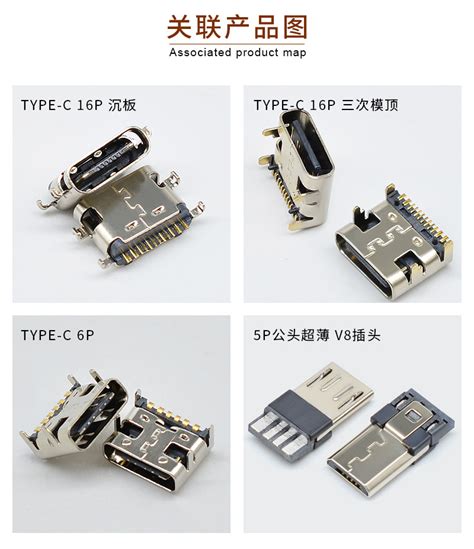 关联产品图
Associated product map

TYPE-C 16P 沉板

TYPE-C 16P 三次模顶

TYPE-C 6P

5P公头超薄 V8插头