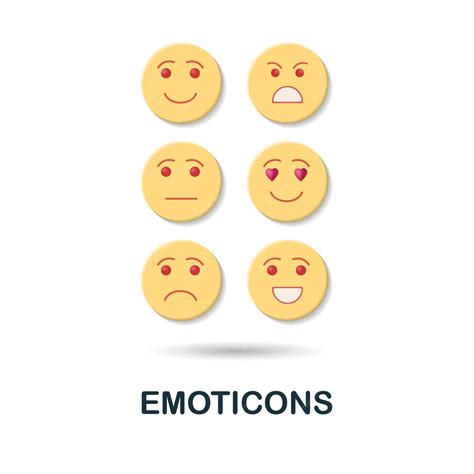 EMOTICONS