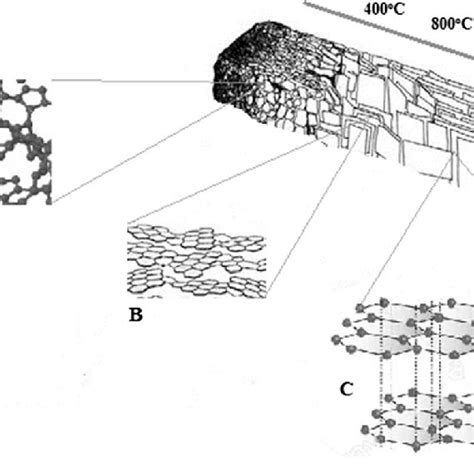 400°C
800°C

B

C