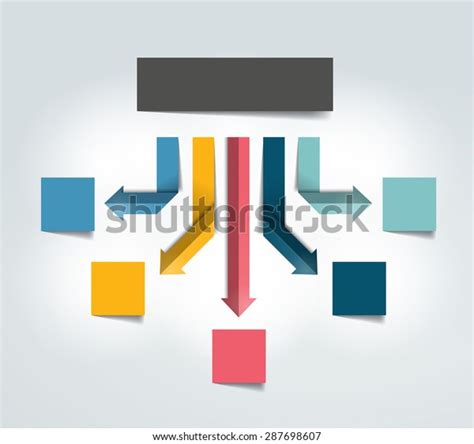 shutterstock

www.shutterstock.com · 287698607