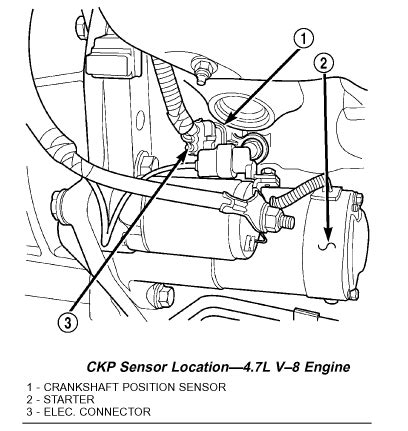 1

2

3

CKP Sensor Location—4.7L V–8 Engine

1 - CRANKSHAFT POSITION SENSOR
2 - STARTER
3 - ELEC. CONNECTOR