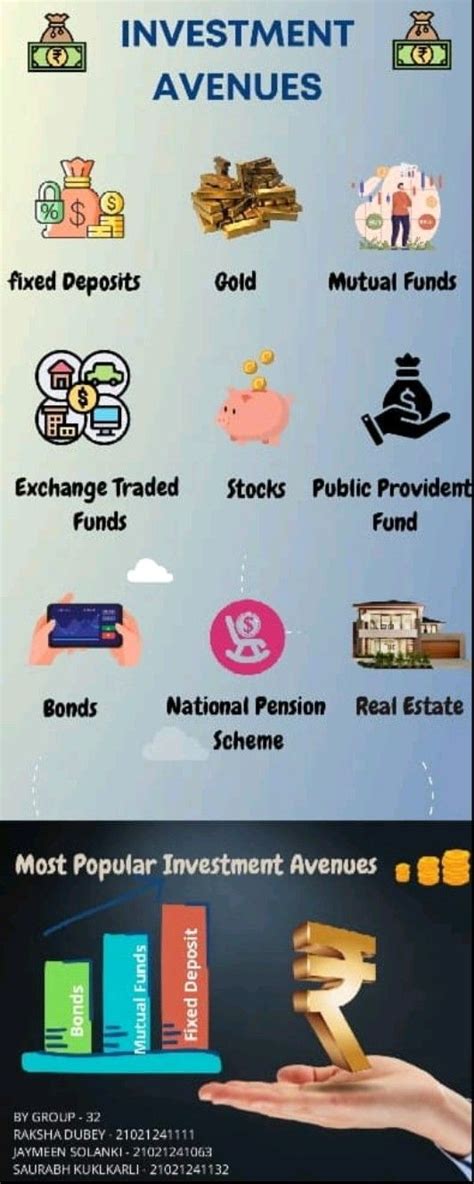 INVESTMENT AVENUES

fixed Deposits

Gold

Mutual Funds

Exchange Traded Funds

Stocks

Public Provident Fund

Bonds

National Pension Scheme

Real Estate

Most Popular Investment Avenues

Bonds

Mutual Funds

Fixed Deposit

BY GROUP - 32
RAKSHA DUBEY - 21021241111
JAYMEEN SOLANKI - 21021241063
SAURABH KUKLKARLI - 21021241132