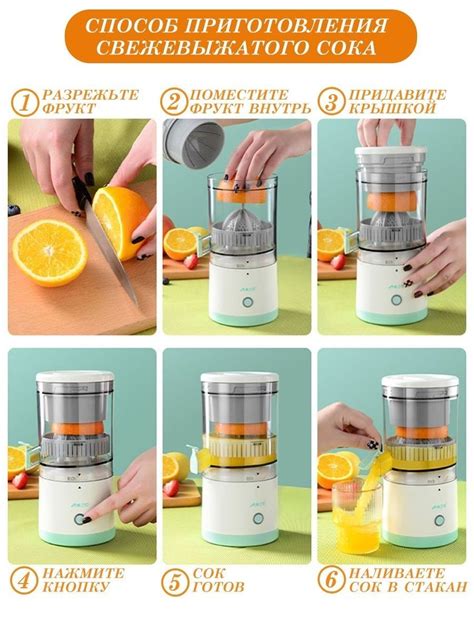 СПОСОБ ПРИГОТОВЛЕНИЯ СВЕЖЕВЫЖАТОГО СОКА

1 РАЗРЕЖЬТЕ ФРУКТ

2 ПОМЕСТИТЕ ФРУКТ ВНУТРЬ

3 ПРИДАВИТЕ КРЫШКОЙ

4 НАЖМИТЕ КНОПКУ

5 СОК ГОТОВ

6 НАЛИВАЕТЕ СОК В СТАКАН