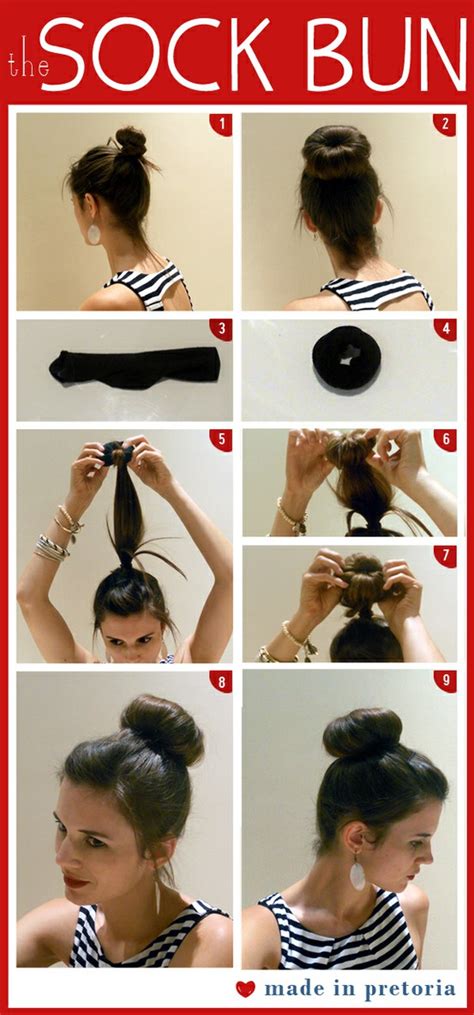 the SOCK BUN

1

2

3

4

5

6

7

8

9

made in pretoria