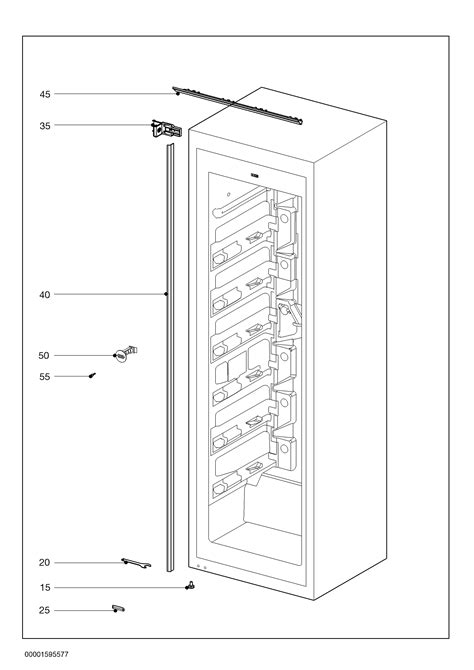 45
35
40
50
55
20
15
25
00001595577