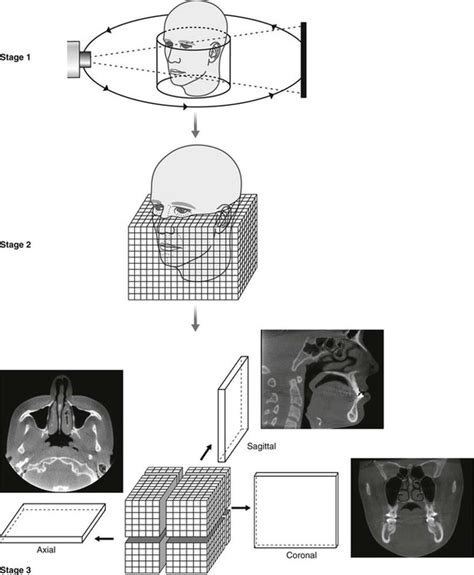 Stage 1

Stage 2

Sagittal

Coronal

Axial

Stage 3