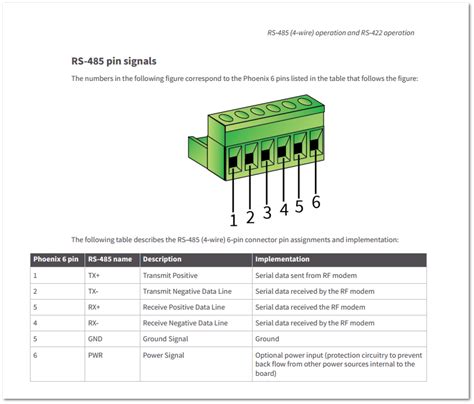 RS-485 (4-wire) operation and RS-422 operation

RS-485 pin signals

The numbers in the following figure correspond to the Phoenix 6 pins listed in the table that follows the figure:

1 2 3 4 5 6

The following table describes the RS-485 (4-wire) 6-pin connector pin assignments and implementation:

| Phoenix 6 pin | RS-485 name | Description | Implementation |
|---|---|---|---|
| 1 | TX+ | Transmit Positive | Serial data sent from RF modem |
| 2 | TX- | Transmit Negative Data Line | Serial data received by the RF modem |
| 5 | RX+ | Receive Positive Data Line | Serial data received the RF modem |
| 4 | RX- | Receive Negative Data Line | Serial data received by the RF modem |
| 5 | GND | Ground Signal | Ground |
| 6 | PWR | Power Signal | Optional power input (protection circuitry to prevent back flow from other power sources internal to the board) |