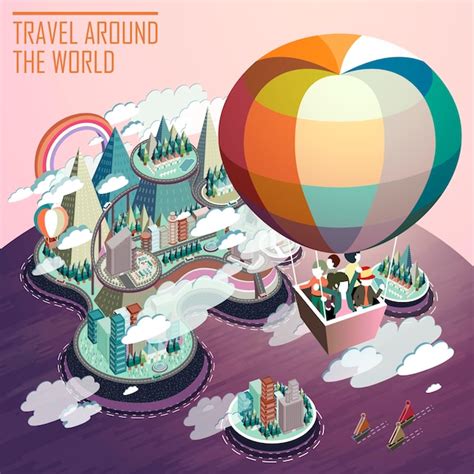 TRAVEL AROUND
THE WORLD