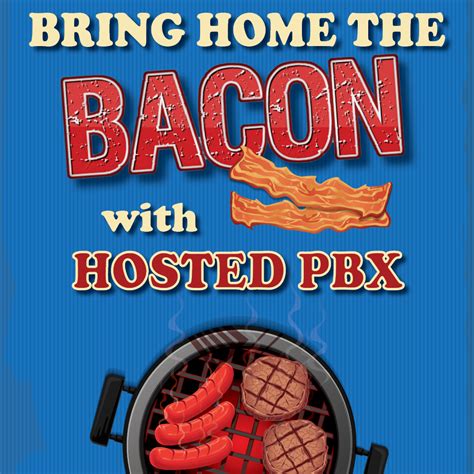 BRING HOME THE
BACON
with
HOSTED PBX