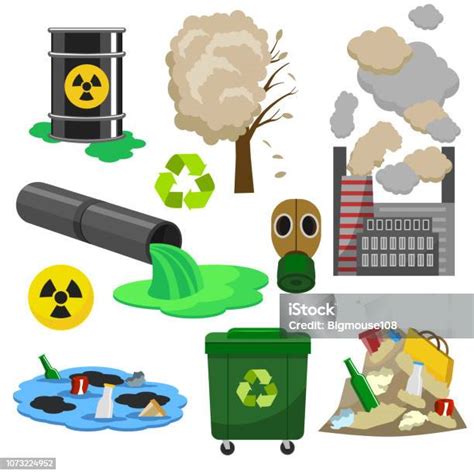 iStock
Credit: Bigmouse108

1073224952