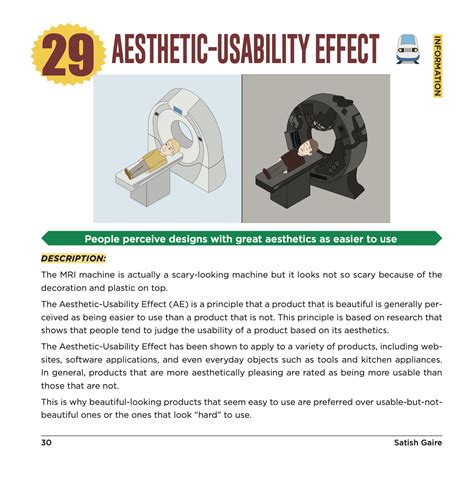 29 AESTHETIC-USABILITY EFFECT

INFORMATION

People perceive designs with great aesthetics as easier to use

DESCRIPTION:

The MRI machine is actually a scary-looking machine but it looks not so scary because of the decoration and plastic on top.

The Aesthetic-Usability Effect (AE) is a principle that a product that is beautiful is generally perceived as being easier to use than a product that is not. This principle is based on research that shows that people tend to judge the usability of a product based on its aesthetics.

The Aesthetic-Usability Effect has been shown to apply to a variety of products, including websites, software applications, and even everyday objects such as tools and kitchen appliances. In general, products that are more aesthetically pleasing are rated as being more usable than those that are not.

This is why beautiful-looking products that seem easy to use are preferred over usable-but-not-beautiful ones or the ones that look "hard" to use.

30 Satish Gaire