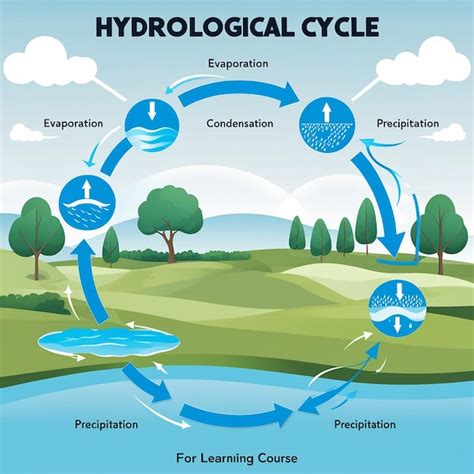 HYDROLOGICAL CYCLE

Evaporation

Evaporation

Condensation

Precipitation

Precipitation

Precipitation

For Learning Course