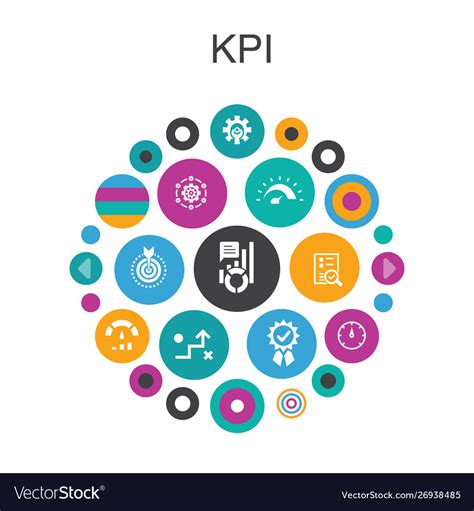 KPI

VectorStock®

VectorStock.com/26938485