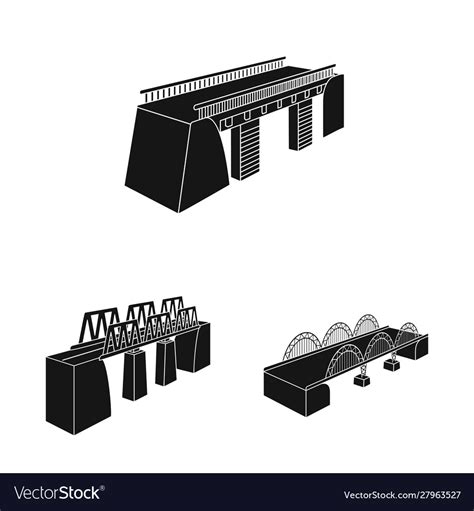 VectorStock®

VectorStock.com/27963527