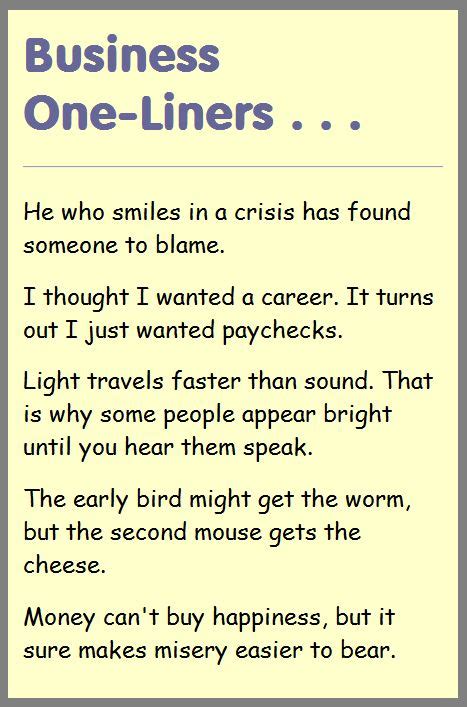 Business
One-Liners . . .

He who smiles in a crisis has found someone to blame.

I thought I wanted a career. It turns out I just wanted paychecks.

Light travels faster than sound. That is why some people appear bright until you hear them speak.

The early bird might get the worm, but the second mouse gets the cheese.

Money can't buy happiness, but it sure makes misery easier to bear.