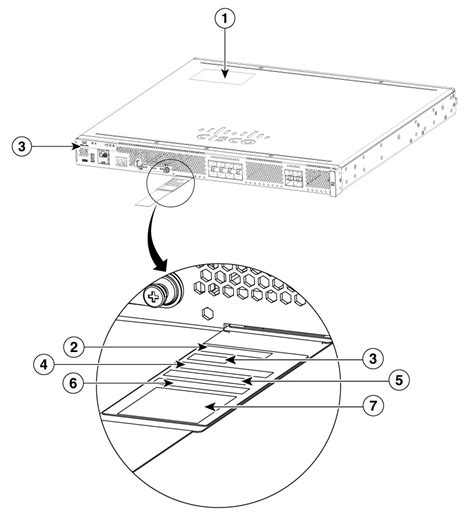 1
3
cisco
2
3
4
5
6
7