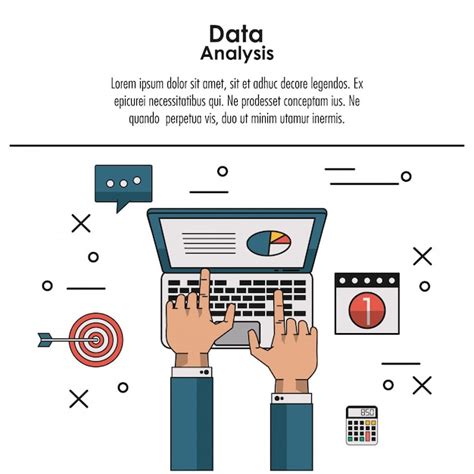 Data
Analysis

Lorem ipsum dolor sit amet, sit et adhuc decore legendos. Ex epicurei necessitatibus qui. Ne prodesset conceptam ius. Ne quando perpetua vis, duo ut minim utamur inermis.

1

850