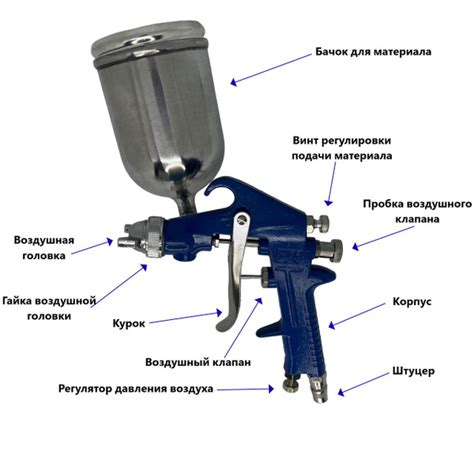 Бачок для материала

Винт регулировки подачи материала

Пробка воздушного клапана

Воздушная головка

Гайка воздушной головки

Курок

Корпус

Воздушный клапан

Штуцер

Регулятор давления воздуха