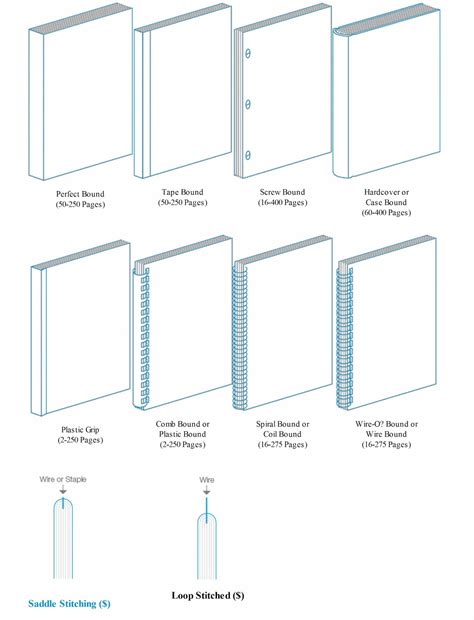 Perfect Bound
(50-250 Pages)

Tape Bound
(50-250 Pages)

Screw Bound
(16-400 Pages)

Hardcover or
Case Bound
(60-400 Pages)

Plastic Grip
(2-250 Pages)

Comb Bound or
Plastic Bound
(2-250 Pages)

Spiral Bound or
Coil Bound
(16-275 Pages)

Wire-O? Bound or
Wire Bound
(16-275 Pages)

Wire or Staple

Wire

Saddle Stitching ($)

Loop Stitched ($)