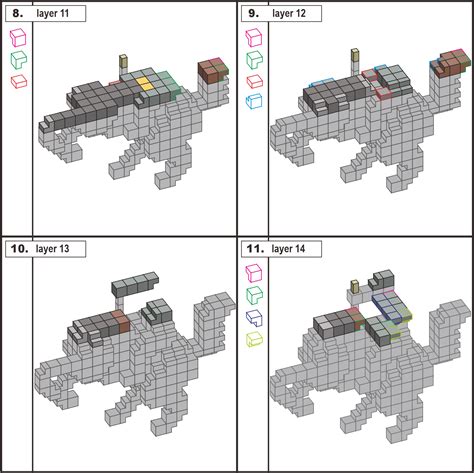 8. layer 11

9. layer 12

10. layer 13

11. layer 14