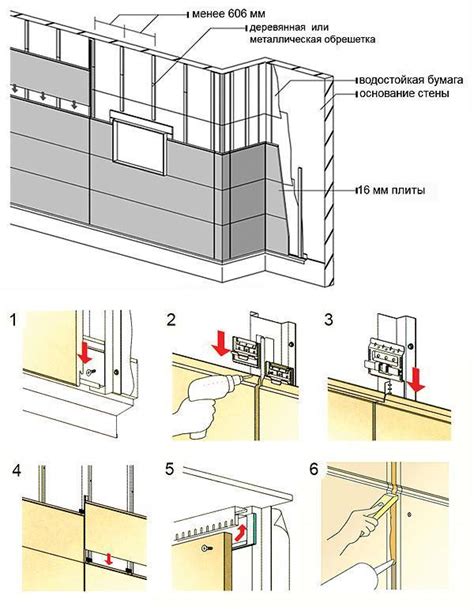 менее 606 мм
деревянная или металлическая обрешетка
водостойкая бумага
основание стены
16 мм плиты

1
2
3
4
5
6