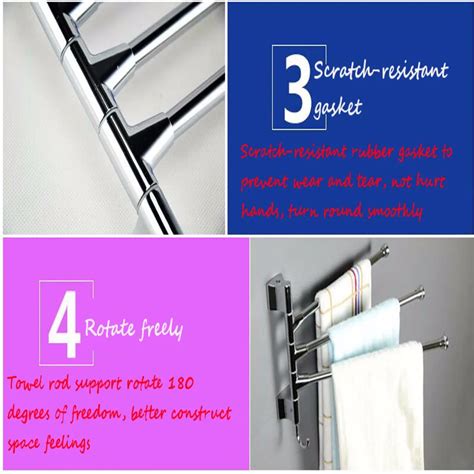 3 Scratch-resistant gasket

Scratch-resistant rubber gasket to prevent wear and tear, not hurt hands, turn round smoothly

4 Rotate freely

Towel rod support rotate 180 degrees of freedom, better construct space feelings