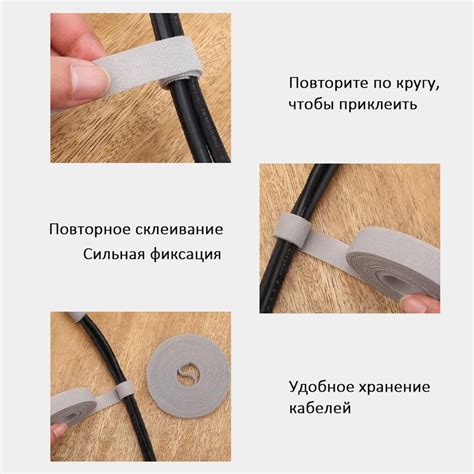 Повторите по кругу, чтобы приклеить

Повторное склеивание
Сильная фиксация

Удобное хранение кабелей