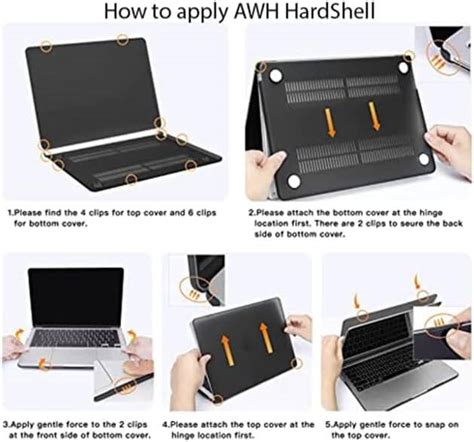 How to apply AWH HardShell

1.Please find the 4 clips for top cover and 6 clips for bottom cover.

2.Please attach the bottom cover at the hinge location first. There are 2 clips to seure the back side of bottom cover.

3.Apply gentle force to the 2 clips at the front side of bottom cover.

4.Please attach the top cover at the hinge location first.

5.Apply gentle force to snap on the top cover.