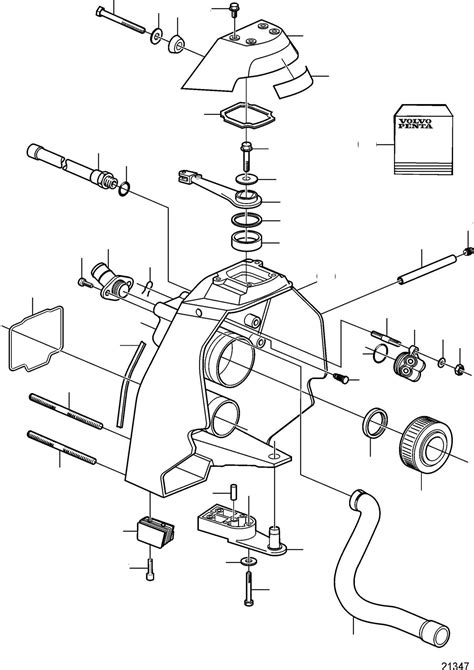 VOLVO
PENTA

21347