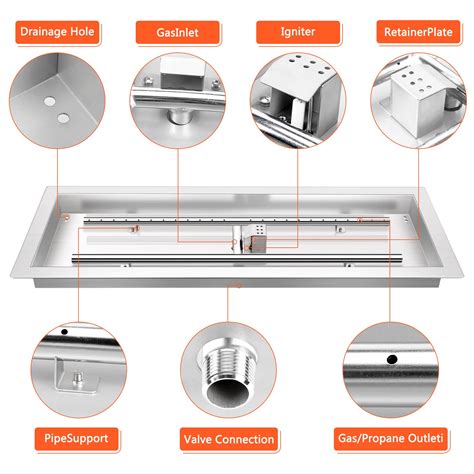 Drainage Hole

GasInlet

Igniter

RetainerPlate

PipeSupport

Valve Connection

Gas/Propane Outleti