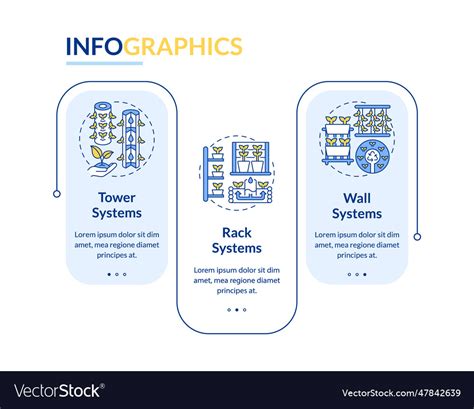 INFOGRAPHICS

Tower Systems

Lorem ipsum dolor sit dim amet, mea regione diamet principes at.

Rack Systems

Lorem ipsum dolor sit dim amet, mea regione diamet principes at.

Wall Systems

Lorem ipsum dolor sit dim amet, mea regione diamet principes at.

VectorStock®

VectorStock.com/47842639