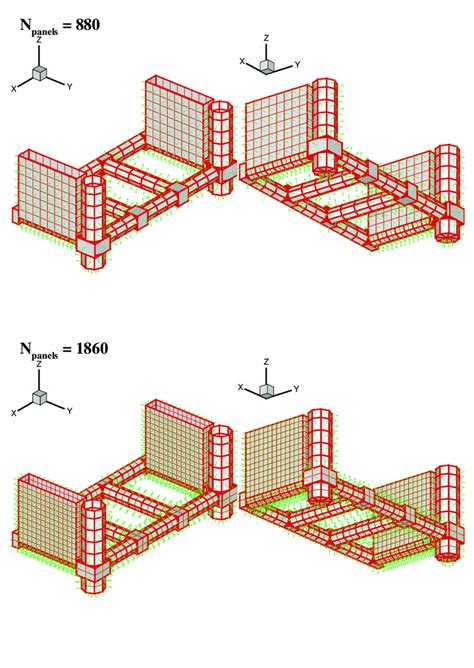 $N_{panels} = 880$

Z
X
Y

Z
X
Y

$N_{panels} = 1860$

Z
X
Y

Z
X
Y