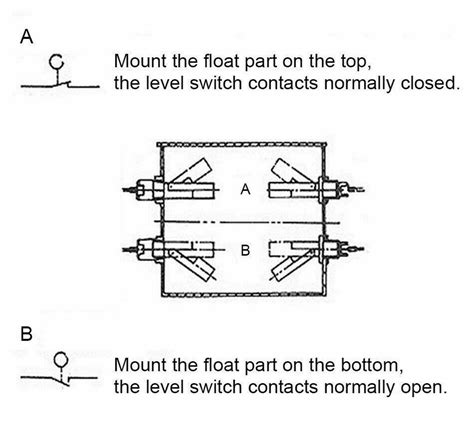 A

Mount the float part on the top, the level switch contacts normally closed.

A

B

B

Mount the float part on the bottom, the level switch contacts normally open.