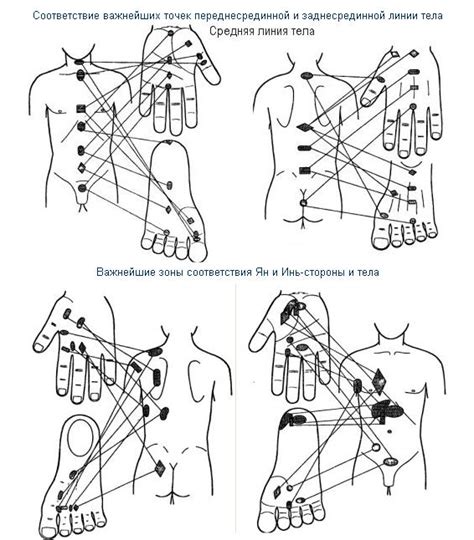 Соответствие важнейших точек переднесрединной и заднесрединной линии тела
Средняя линия тела

Важнейшие зоны соответствия Ян и Инь-стороны и тела