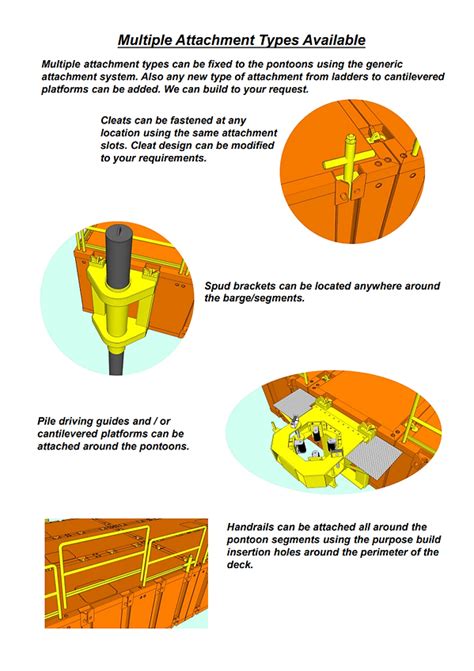 Multiple Attachment Types Available

Multiple attachment types can be fixed to the pontoons using the generic attachment system. Also any new type of attachment from ladders to cantilevered platforms can be added. We can build to your request.

Cleats can be fastened at any location using the same attachment slots. Cleat design can be modified to your requirements.

Spud brackets can be located anywhere around the barge/segments.

Pile driving guides and / or cantilevered platforms can be attached around the pontoons.

Handrails can be attached all around the pontoon segments using the purpose build insertion holes around the perimeter of the deck.