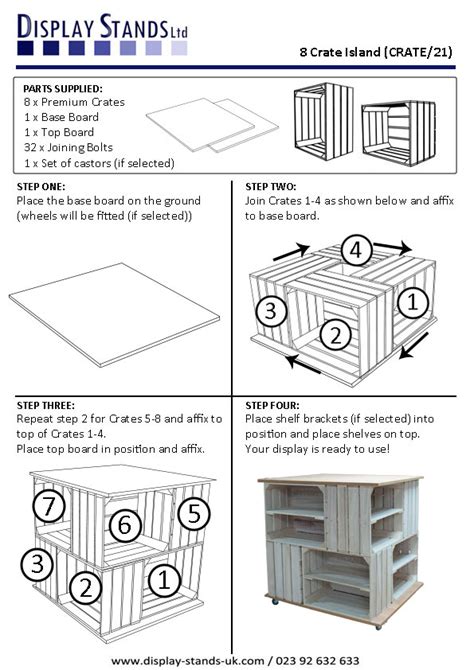 DISPLAY STANDS Ltd

8 Crate Island (CRATE/21)

PARTS SUPPLIED:
8 x Premium Crates
1 x Base Board
1 x Top Board
32 x Joining Bolts
1 x Set of castors (if selected)

STEP ONE:
Place the base board on the ground (wheels will be fitted (if selected))

STEP TWO:
Join Crates 1-4 as shown below and affix to base board.

4
3
1
2

STEP THREE:
Repeat step 2 for Crates 5-8 and affix to top of Crates 1-4.
Place top board in position and affix.

7
6
5
3
2
1

STEP FOUR:
Place shelf brackets (if selected) into position and place shelves on top.
Your display is ready to use!

www.display-stands-uk.com / 023 92 632 633