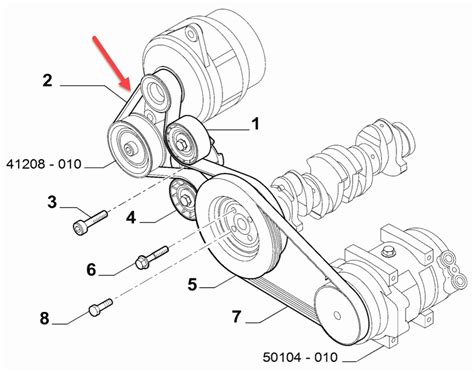 2

1

41208 - 010

3

4

6

5

8

7

50104 - 010