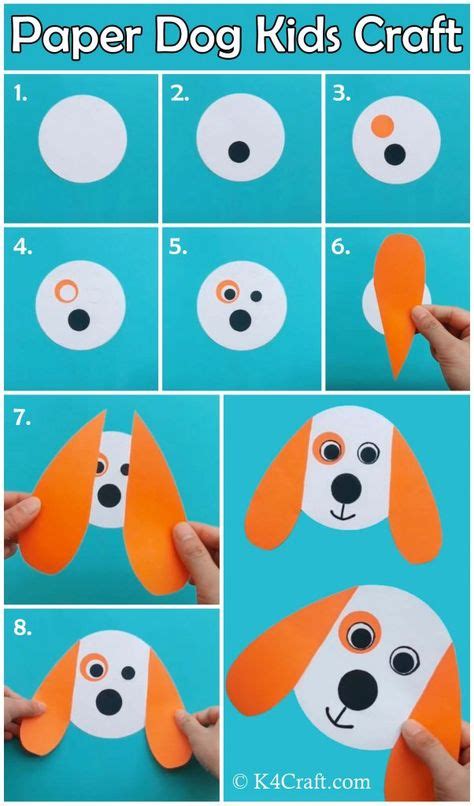 Paper Dog Kids Craft

1.

2.

3.

4.

5.

6.

7.

8.

© K4Craft.com