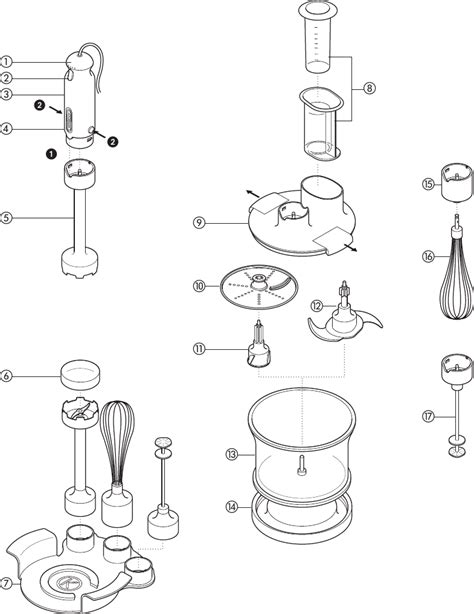 1
2
3
2
4
2
1
5
6
7
8
9
10
11
12
13
14
15
16
17