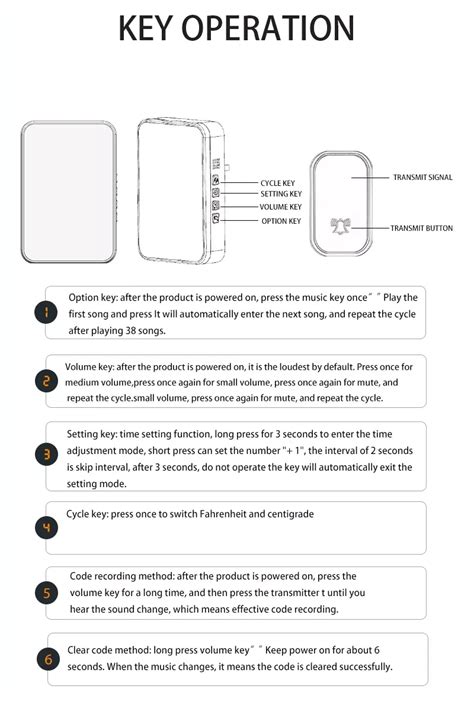 KEY OPERATION

CYCLE KEY
SETTING KEY
VOLUME KEY
OPTION KEY

TRANSMIT SIGNAL

TRANSMIT BUTTON

1

Option key: after the product is powered on, press the music key once" " Play the first song and press It will automatically enter the next song, and repeat the cycle after playing 38 songs.

2

Volume key: after the product is powered on, it is the loudest by default. Press once for medium volume,press once again for small volume, press once again for mute, and repeat the cycle.small volume, press once again for mute, and repeat the cycle.

3

Setting key: time setting function, long press for 3 seconds to enter the time adjustment mode, short press can set the number "+ 1", the interval of 2 seconds is skip interval, after 3 seconds, do not operate the key will automatically exit the setting mode.

4

Cycle key: press once to switch Fahrenheit and centigrade

5

Code recording method: after the product is powered on, press the volume key for a long time, and then press the transmitter t until you hear the sound change, which means effective code recording.

6

Clear code method: long press volume key" " Keep power on for about 6 seconds. When the music changes, it means the code is cleared successfully.