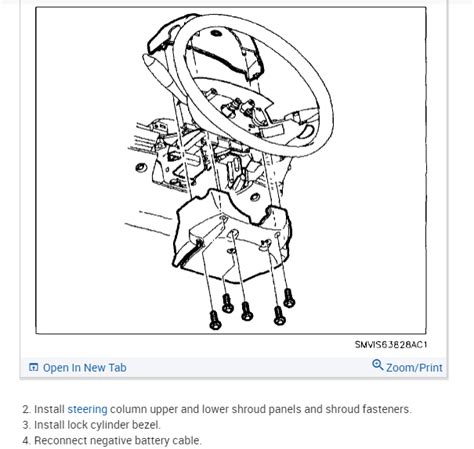 SMVIS63828AC1

Open In New Tab

Zoom/Print

2. Install steering column upper and lower shroud panels and shroud fasteners.
3. Install lock cylinder bezel.
4. Reconnect negative battery cable.