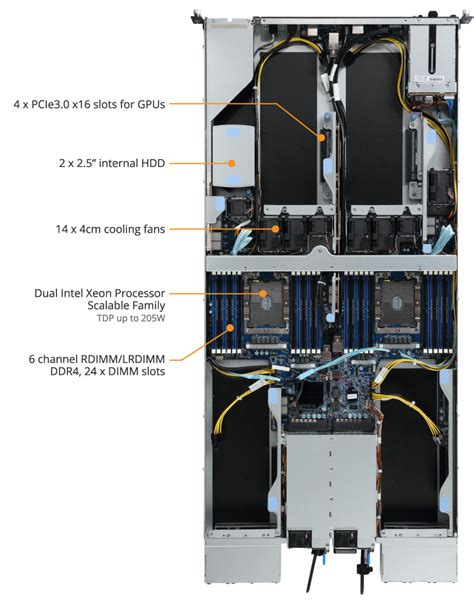 4 x PCIe3.0 x16 slots for GPUs

2 x 2.5" internal HDD

14 x 4cm cooling fans

Dual Intel Xeon Processor Scalable Family
TDP up to 205W

6 channel RDIMM/LRDIMM DDR4, 24 x DIMM slots