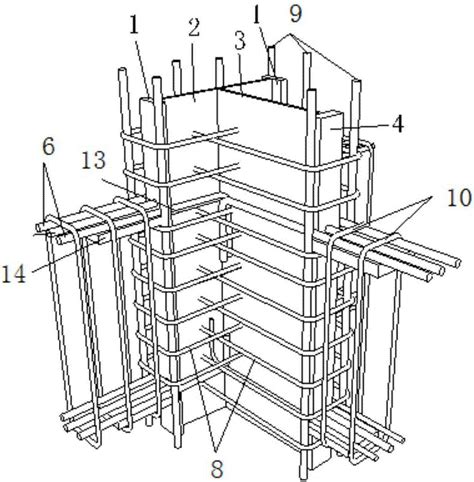 1
2
3
1
9
4
6
13
10
14
8