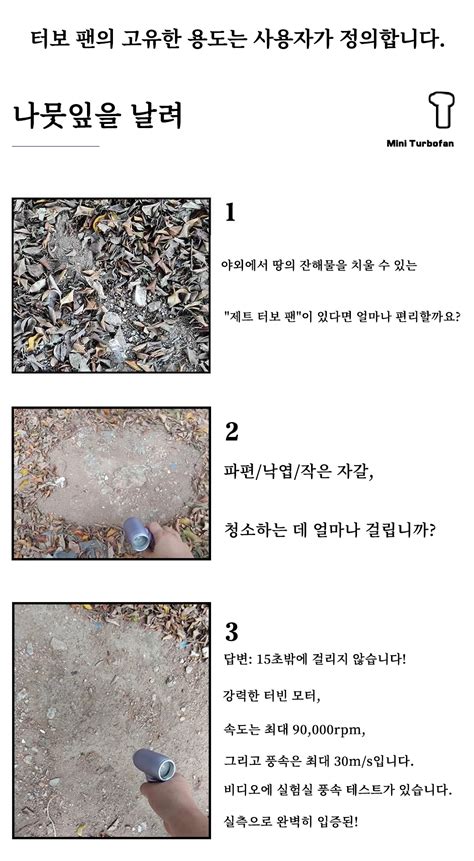 터보 팬의 고유한 용도는 사용자가 정의합니다.

나뭇잎을 날려

Mini Turbofan

1

야외에서 땅의 잔해물을 치울 수 있는

"제트 터보 팬"이 있다면 얼마나 편리할까요?

2

파편/낙엽/작은 자갈,

청소하는 데 얼마나 걸립니까?

3

답변: 15초밖에 걸리지 않습니다!

강력한 터빈 모터,

속도는 최대 90,000rpm,

그리고 풍속은 최대 30m/s입니다.

비디오에 실험실 풍속 테스트가 있습니다.

실측으로 완벽히 입증된!