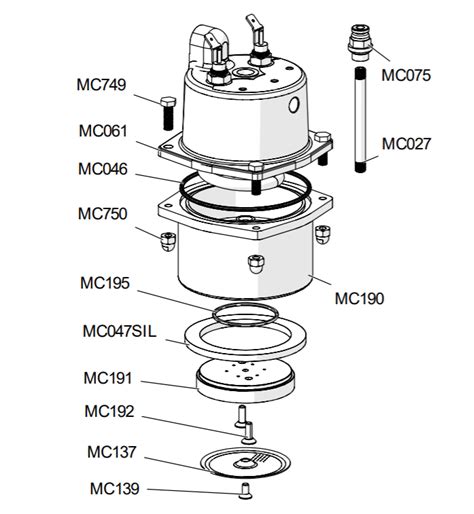 MC749
MC061
MC046
MC750
MC195
MC047SIL
MC191
MC192
MC137
MC139
MC075
MC027
MC190