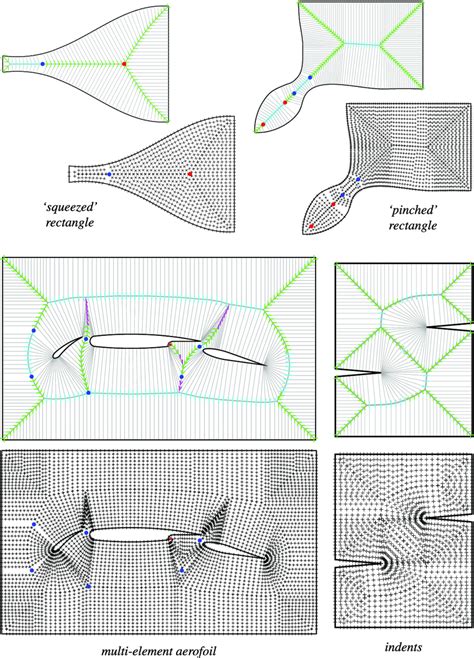 'squeezed' rectangle

'pinched' rectangle

multi-element aerofoil

indents