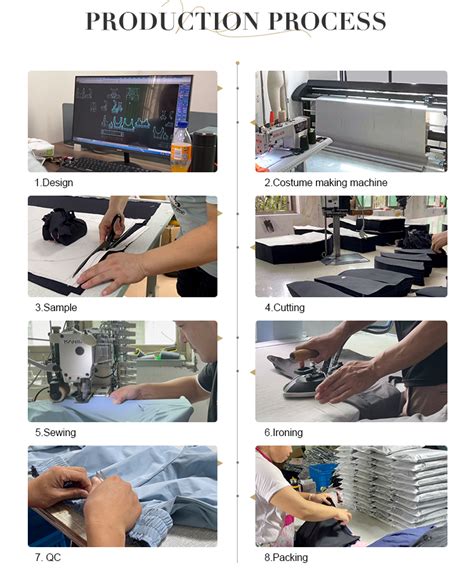 PRODUCTION PROCESS

1.Design

2.Costume making machine

3.Sample

4.Cutting

5.Sewing

6.Ironing

7. QC

8.Packing