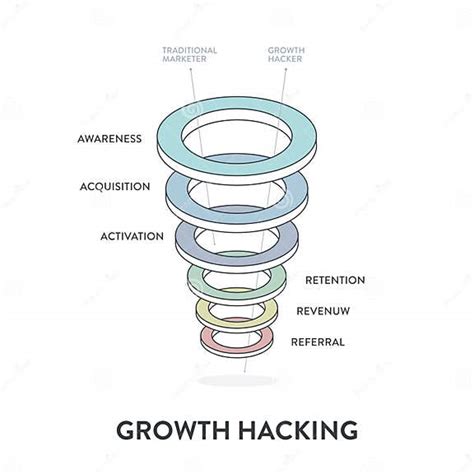 TRADITIONAL MARKETER

GROWTH HACKER

AWARENESS

ACQUISITION

ACTIVATION

RETENTION

REVENUW

REFERRAL

GROWTH HACKING