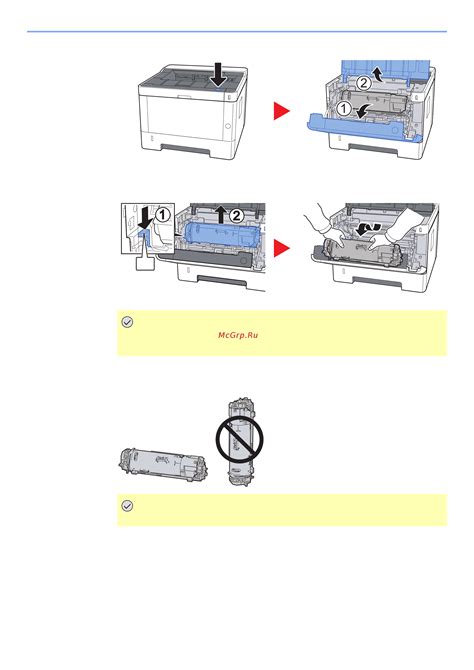 ②
①
①
②
McGrp.Ru