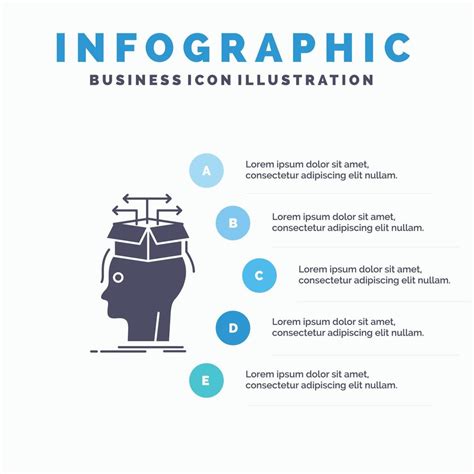 INFOGRAPHIC
BUSINESS ICON ILLUSTRATION

A
Lorem ipsum dolor sit amet, consectetur adipiscing elit nullam.

B
Lorem ipsum dolor sit amet, consectetur adipiscing elit nullam.

C
Lorem ipsum dolor sit amet, consectetur adipiscing elit nullam.

D
Lorem ipsum dolor sit amet, consectetur adipiscing elit nullam.

E
Lorem ipsum dolor sit amet, consectetur adipiscing elit nullam.